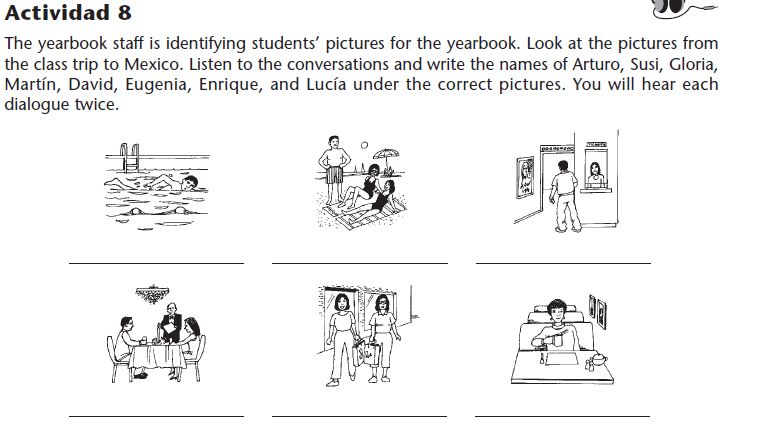 Actividad 8

The yearbook staff is identifying students' pictures for the yearbook. Look at the pictures from the class trip to Mexico. Listen to the conversations and write the names of Arturo, Susi, Gloria, Martín, David, Eugenia, Enrique, and Lucía under the correct pictures. You will hear each dialogue twice.